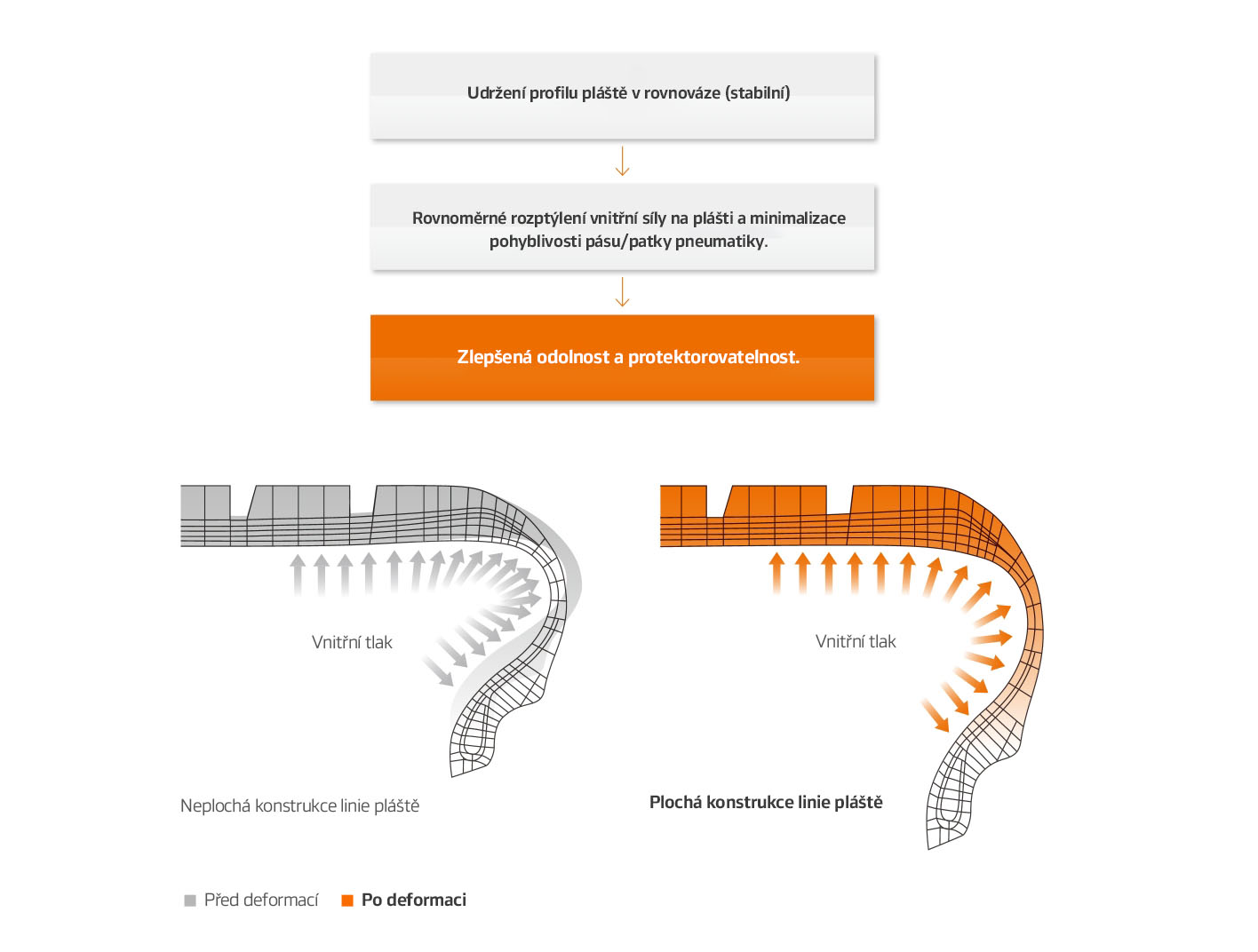 Udržení profilu pláště v rovnováze (stabilní)

Rovnoměrné rozptýlení vnitřní síly na plášti a minimalizace pohyblivosti pásu/patky pneumatiky.

Zlepšená odolnost a protektorovatelnost.

Vnitřní tlak

Neplochá konstrukce linie pláště

Vnitřní tlak

Plochá konstrukce linie pláště

Před deformací

Po deformaci